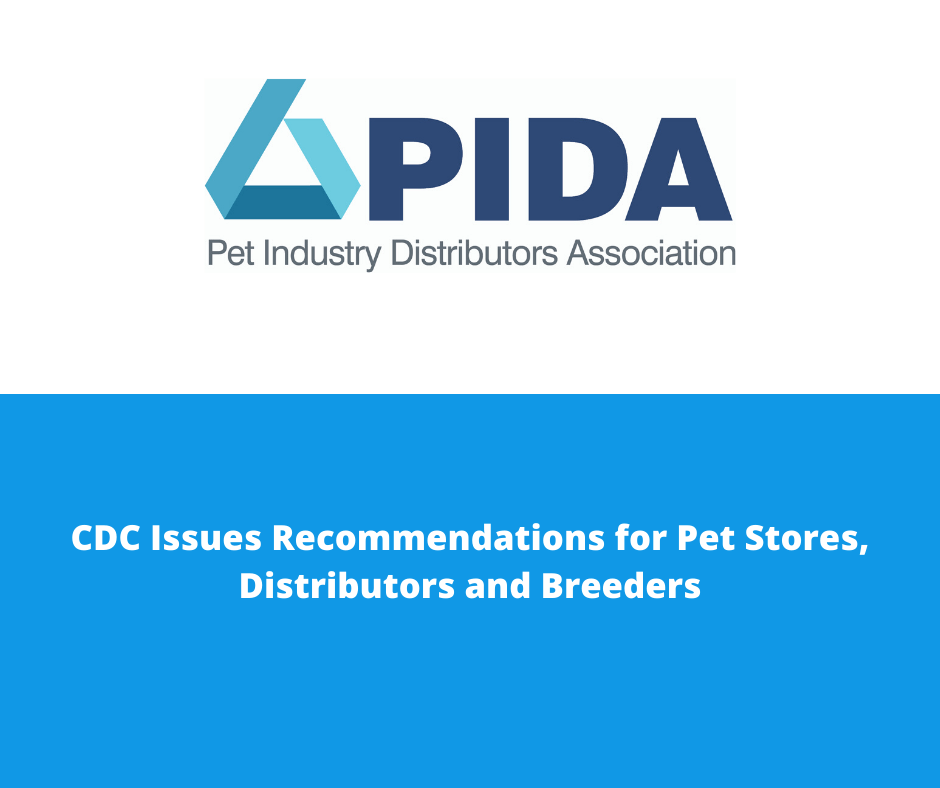 PIDA
Pet Industry Distributors Association

CDC Issues Recommendations for Pet Stores, Distributors and Breeders