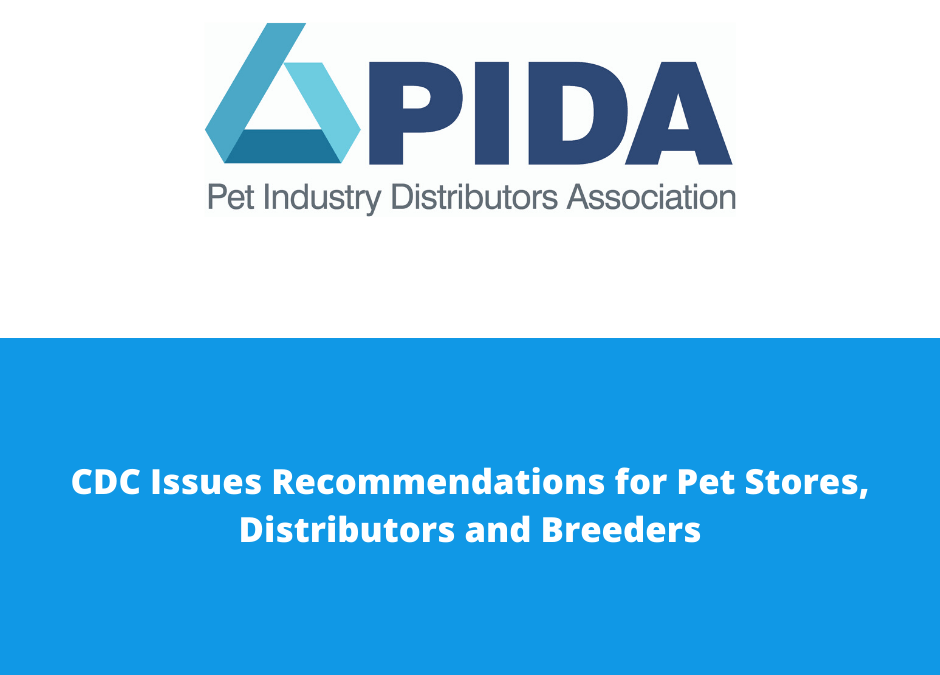 PIDA

Pet Industry Distributors Association

CDC Issues Recommendations for Pet Stores, Distributors and Breeders